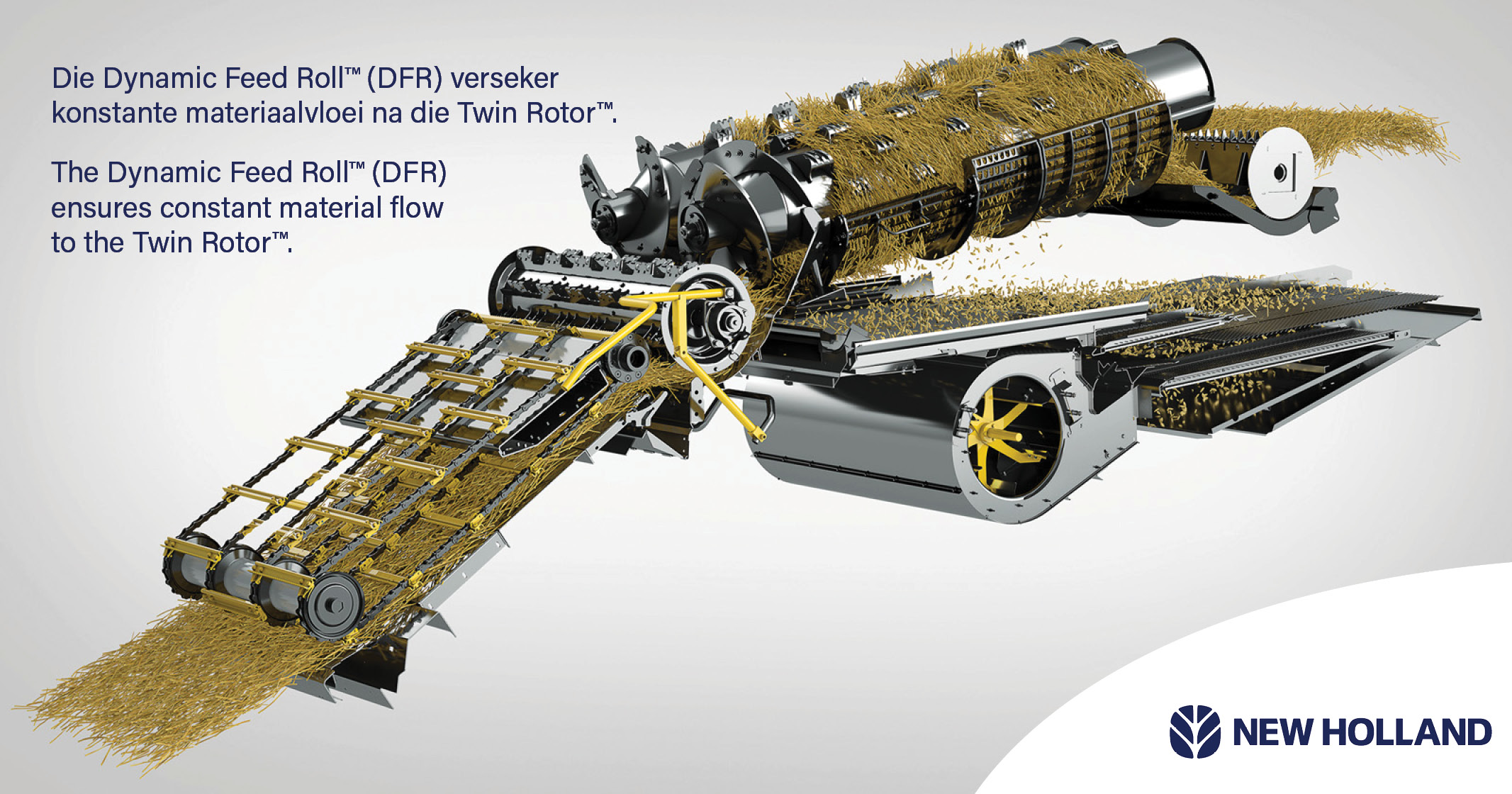 Die Dynamic Feed Roll™ (DFR) verseker konstante materiaalvloei na die Twin Rotor™.

The Dynamic Feed Roll™ (DFR) ensures constant material flow to the Twin Rotor™.

NEW HOLLAND