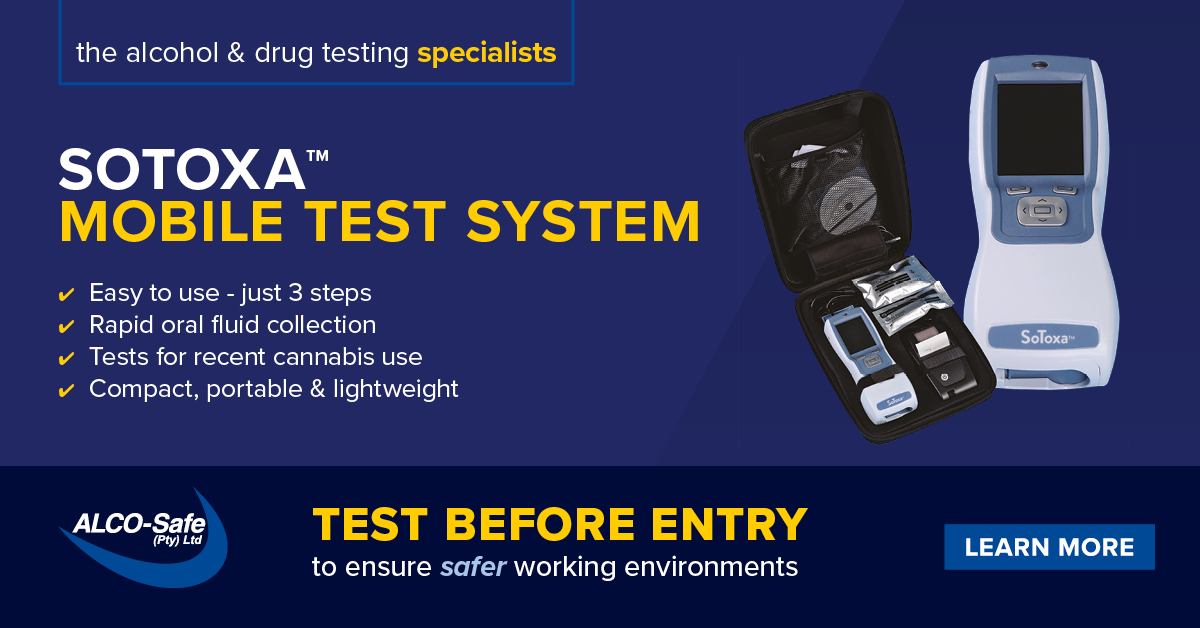 the alcohol & drug testing specialists

SOTOXA™
MOBILE TEST SYSTEM

✔ Easy to use - just 3 steps
✔ Rapid oral fluid collection
✔ Tests for recent cannabis use
✔ Compact, portable & lightweight

SoToxa™

SoToxa

ALCO-Safe (Pty) Ltd

TEST BEFORE ENTRY
to ensure safer working environments

LEARN MORE