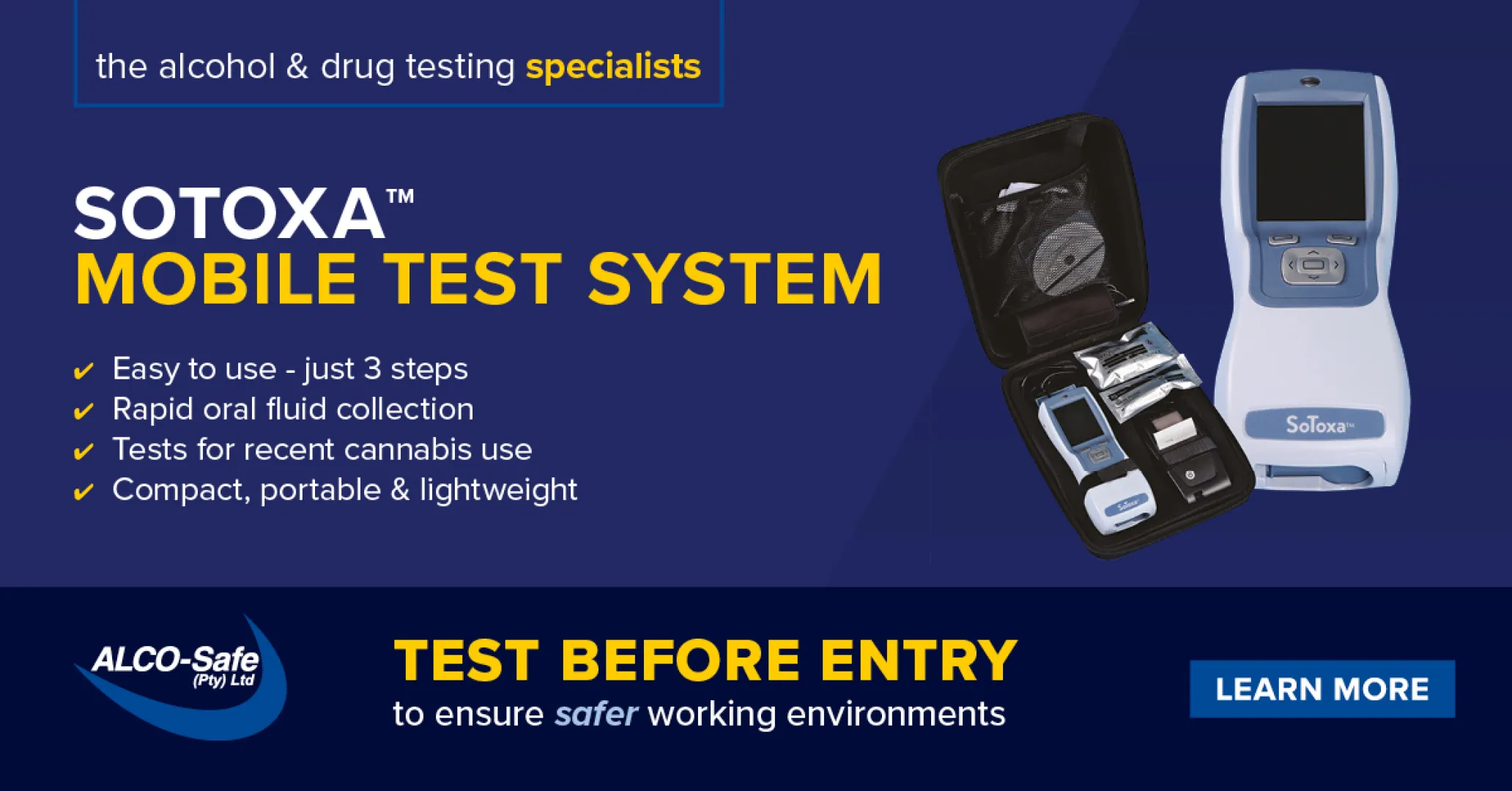 the alcohol & drug testing specialists

SOTOXA™
MOBILE TEST SYSTEM

✔ Easy to use - just 3 steps
✔ Rapid oral fluid collection
✔ Tests for recent cannabis use
✔ Compact, portable & lightweight

SoToxa™

SoToxa

ALCO-Safe (Pty) Ltd

TEST BEFORE ENTRY
to ensure safer working environments

LEARN MORE